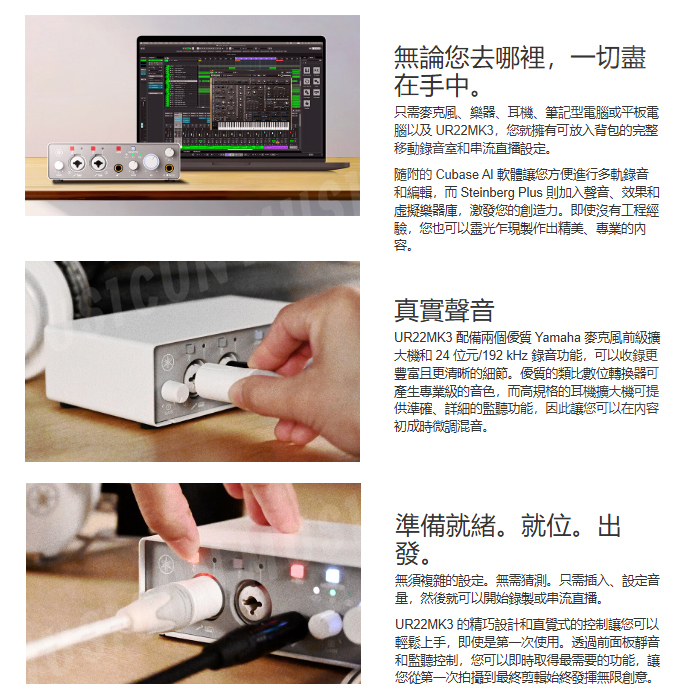 無論您去哪裡，一切盡在手中。

只需麥克風、樂器、耳機、筆記型電腦或平板電腦以及 UR22MK3，您就擁有可放入背包的完整移動錄音室和串流直播設定。

隨附的 Cubase AI 軟體讓您方便進行多軌錄音和編輯，而 Steinberg Plus 則加入聲音、效果和虛擬樂器庫，激發您的創造力。即使沒有工程經驗，您也可以靈光乍現製作出精美、專業的內容。

真實聲音

UR22MK3 配備兩個優質 Yamaha 麥克風前級擴大機和 24 位元/192 kHz 錄音功能，可以收錄更豐富且更清晰的細節。優質的類比數位轉換器可產生專業級的音色，而高規格的耳機擴大機可提供準確、詳細的監聽功能，因此讓您可以在內容初成時微調混音。

準備就緒。就位。出發。

無須複雜的設定。無需猜測。只需插入、設定音量，然後就可以開始錄製或串流直播。

UR22MK3 的精巧設計和直覺式的控制讓您可以輕鬆上手，即使是第一次使用。透過前面板靜音和監聽控制，您可以即時取得最需要的功能，讓您從第一次拍攝到最終剪輯始終發揮無限創意。