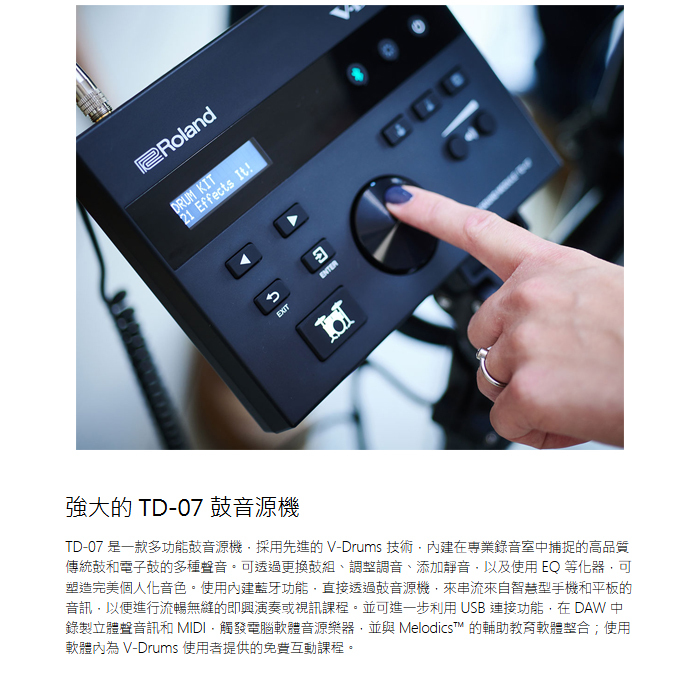 Roland

DRUM KIT
21 Effects It!

ENTER

EXIT

強大的 TD-07 鼓音源機

TD-07 是一款多功能鼓音源機，採用先進的 V-Drums 技術，內建在專業錄音室中捕捉的高品質傳統鼓和電子鼓的多種聲音。可透過更換鼓組、調整調音、添加靜音，以及使用 EQ 等化器，可塑造完美個人化音色。使用內建藍牙功能，直接透過鼓音源機，來串流來自智慧型手機和平板的音訊，以便進行流暢無縫的即興演奏或視訊課程。並可進一步利用 USB 連接功能，在 DAW 中錄製立體聲音訊和 MIDI，觸發電腦軟體音源樂器，並與 Melodics™ 的輔助教育軟體整合；使用軟體內為 V-Drums 使用者提供的免費互動課程。