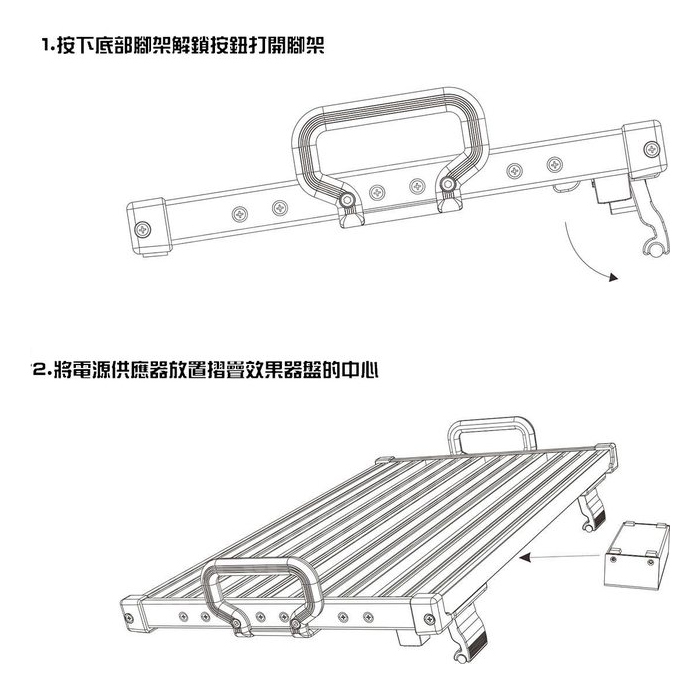 1.按下底部腳架解鎖按鈕打開腳架

2.將電源供應器放置摺疊效果器盤的中心